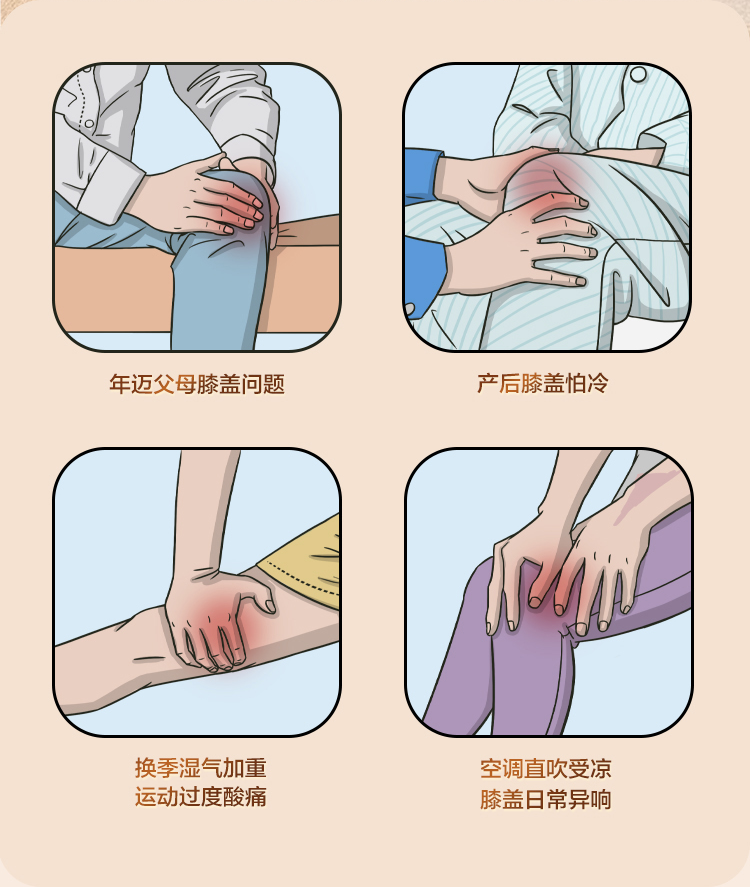 年迈父母膝盖问题

产后膝盖怕冷

换季湿气加重
运动过度酸痛

空调直吹受凉
膝盖日常异响