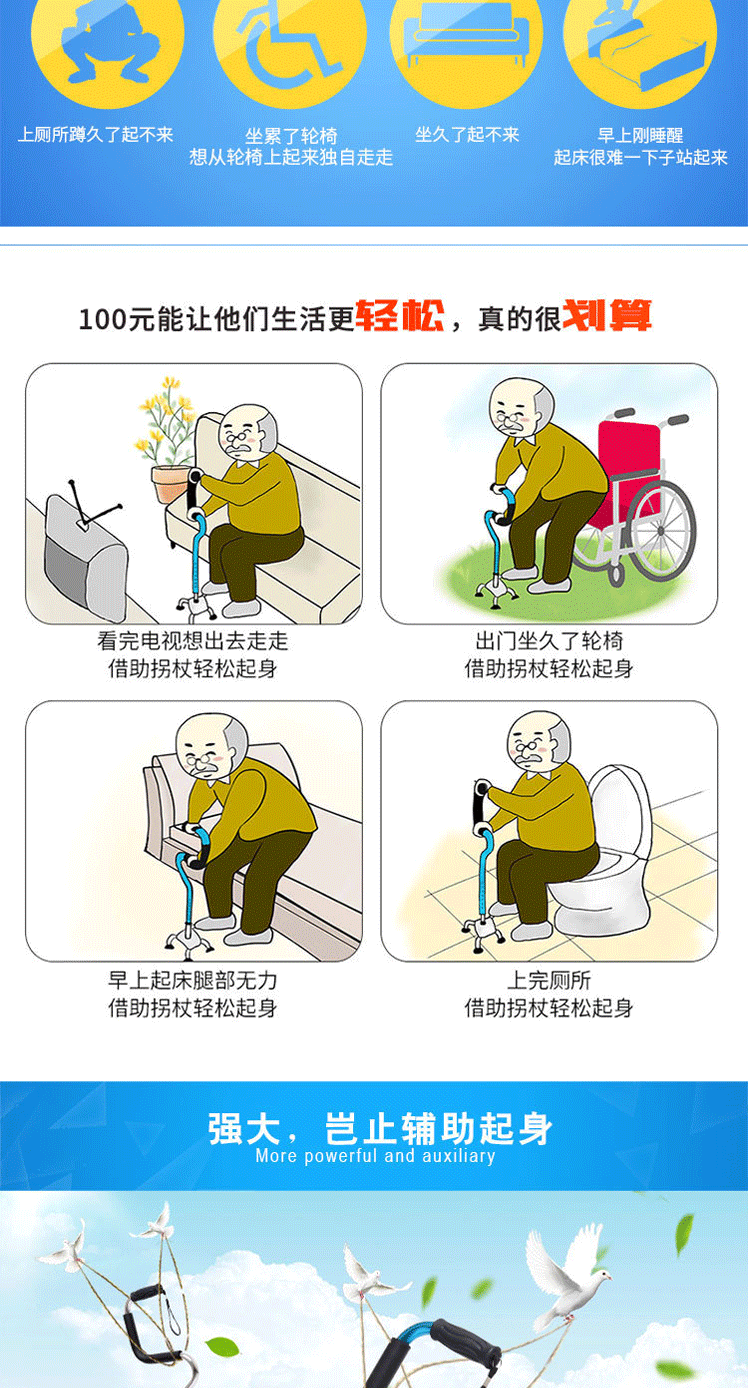 上厕所蹲久了起不来

坐累了轮椅
想从轮椅上起来独自走走

坐久了起不来

早上刚睡醒
起床很难一下子站起来

100元能让他们生活更轻松，真的很划算

看完电视想出去走走
借助拐杖轻松起身

出门坐久了轮椅
借助拐杖轻松起身

早上起床腿部无力
借助拐杖轻松起身

上完厕所
借助拐杖轻松起身

强大，岂止辅助起身
More powerful and auxiliary