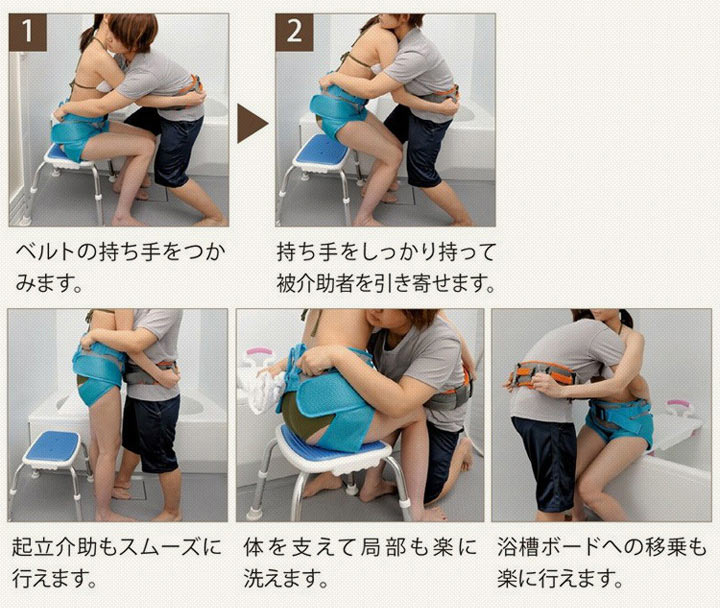 1

ベルトの持ち手をつかみます。

2

持ち手をしっかり持って被介助者を引き寄せます。

起立介助もスムーズに行えます。

体を支えて局部も楽に洗えます。

浴槽ボードへの移乗も楽に行えます。