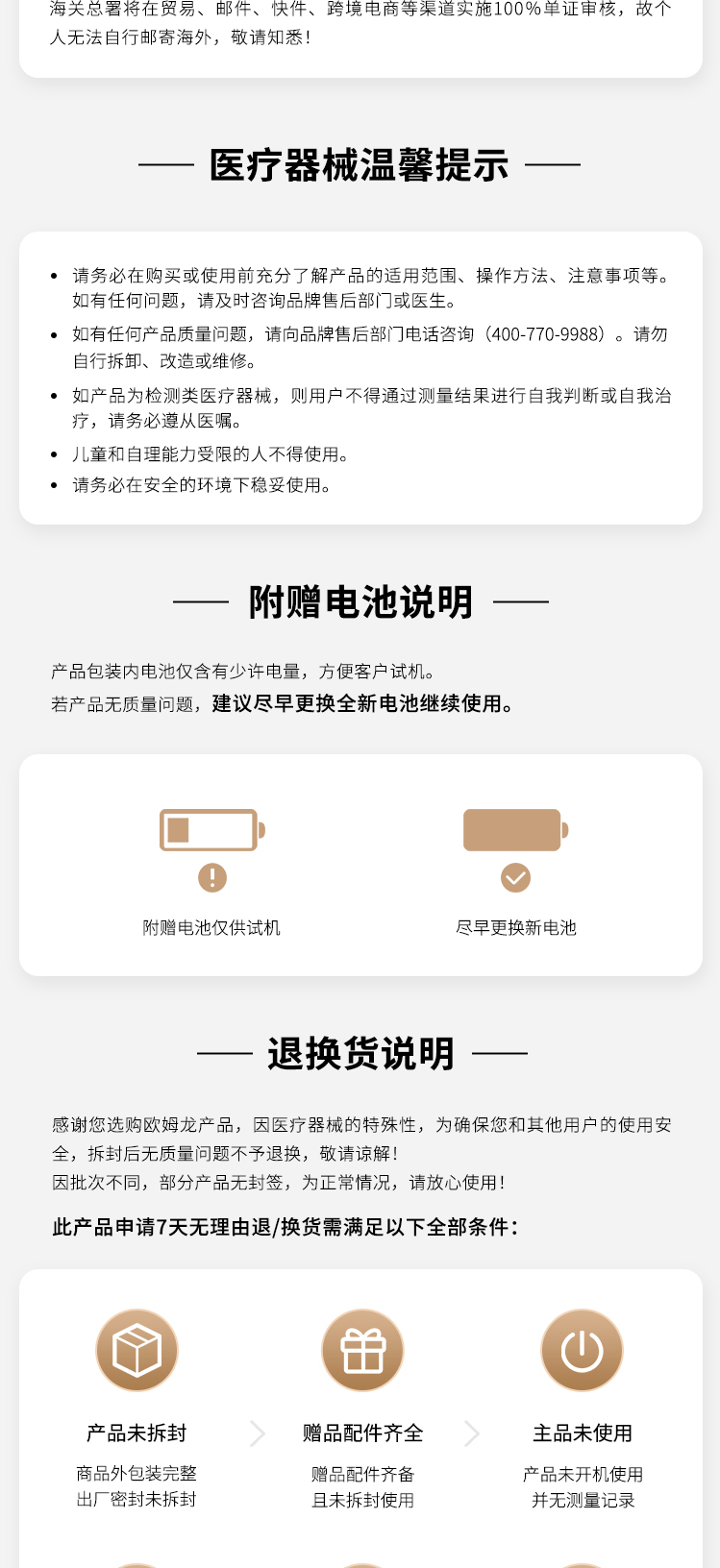 海关总署将在贸易、邮件、快件、跨境电商等渠道实施100%单证审核，故个人无法自行邮寄海外，敬请知悉！

医疗器械温馨提示

• 请务必在购买或使用前充分了解产品的适用范围、操作方法、注意事项等。如有任何问题，请及时咨询品牌售后部门或医生。
• 如有任何产品质量问题，请向品牌售后部门电话咨询（400-770-9988）。请勿自行拆卸、改造或维修。
• 如产品为检测类医疗器械，则用户不得通过测量结果进行自我判断或自我治疗，请务必遵从医嘱。
• 儿童和自理能力受限的人不得使用。
• 请务必在安全的环境下稳妥使用。

附赠电池说明

产品包装内电池仅含有少许电量，方便客户试机。
若产品无质量问题，建议尽早更换全新电池继续使用。

附赠电池仅供试机

尽早更换新电池

退换货说明

感谢您选购欧姆龙产品，因医疗器械的特殊性，为确保您和其他用户的使用安全，拆封后无质量问题不予退换，敬请谅解！
因批次不同，部分产品无封签，为正常情况，请放心使用！

此产品申请7天无理由退/换货需满足以下全部条件：

产品未拆封
商品外包装完整
出厂密封未拆封

赠品配件齐全
赠品配件齐备
且未拆封使用

主品未使用
产品未开机使用
并无测量记录