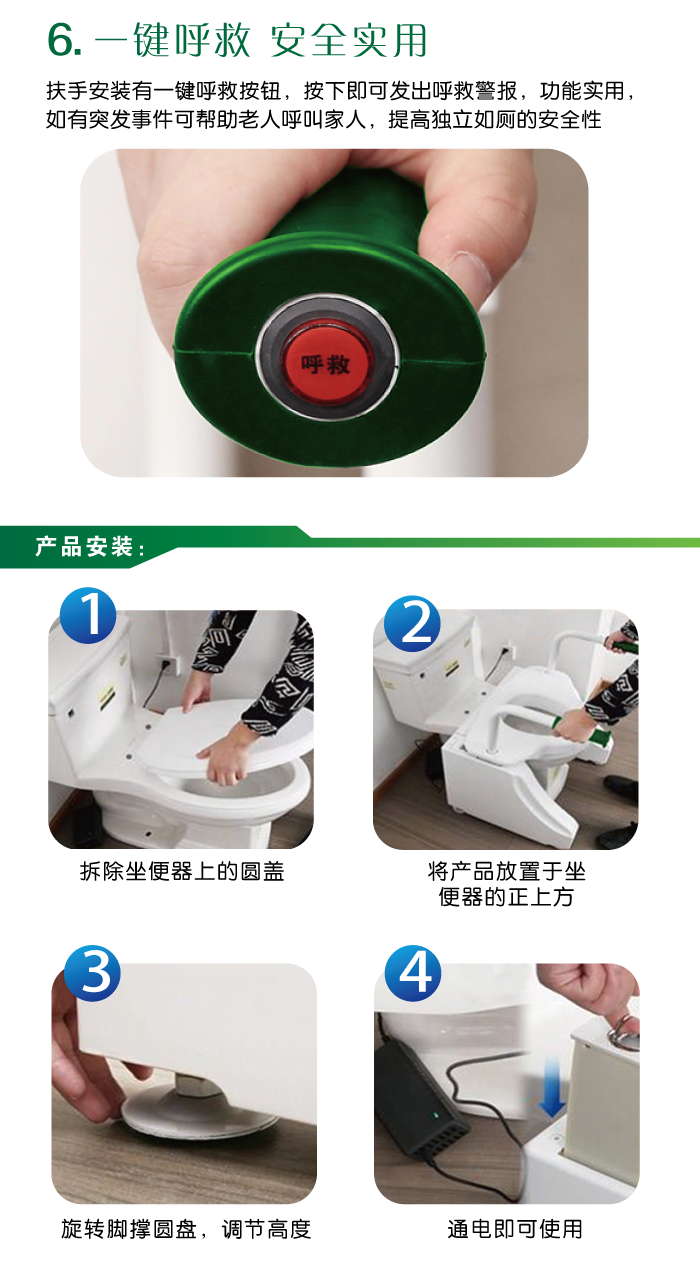 6. 一键呼救 安全实用

扶手安装有一键呼救按钮，按下即可发出呼救警报，功能实用，如有突发事件可帮助老人呼叫家人，提高独立如厕的安全性

呼救

产品安装：

1

拆除坐便器上的圆盖

2

将产品放置于坐便器的正上方

3

旋转脚撑圆盘，调节高度

4

通电即可使用