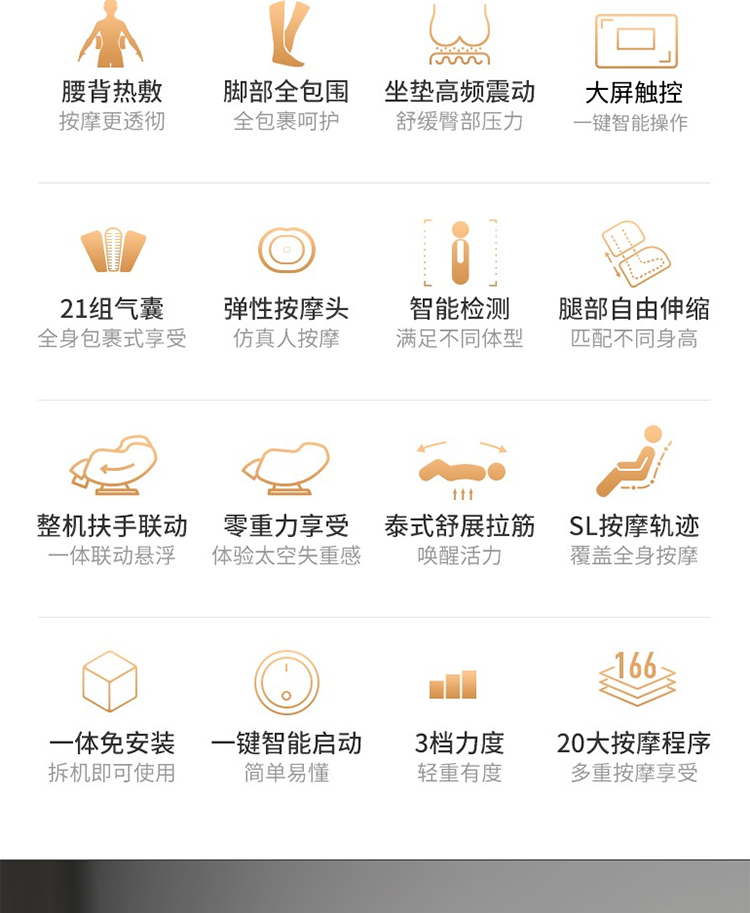 腰背热敷
按摩更透彻

脚部全包围
全包裹呵护

坐垫高频震动
舒缓臀部压力

大屏触控
一键智能操作

21组气囊
全身包裹式享受

弹性按摩头
仿真人按摩

智能检测
满足不同体型

腿部自由伸缩
匹配不同身高

整机扶手联动
一体联动悬浮

零重力享受
体验太空失重感

泰式舒展拉筋
唤醒活力

SL按摩轨迹
覆盖全身按摩

一体免安装
拆机即可使用

一键智能启动
简单易懂

3档力度
轻重有度

166

20大按摩程序
多重按摩享受