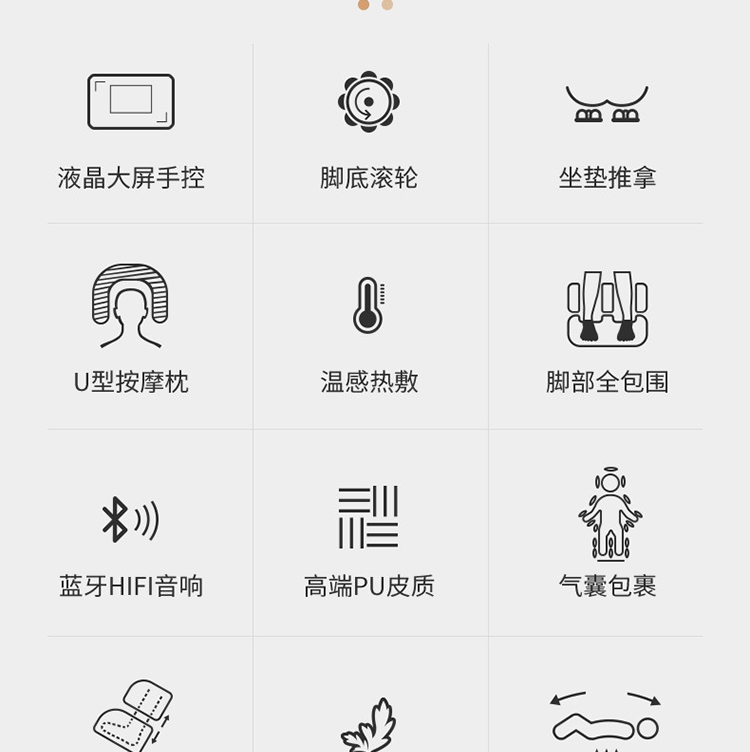 液晶大屏手控

脚底滚轮

坐垫推拿

U型按摩枕

温感热敷

脚部全包围

蓝牙HIFI音响

高端PU皮质

气囊包裹