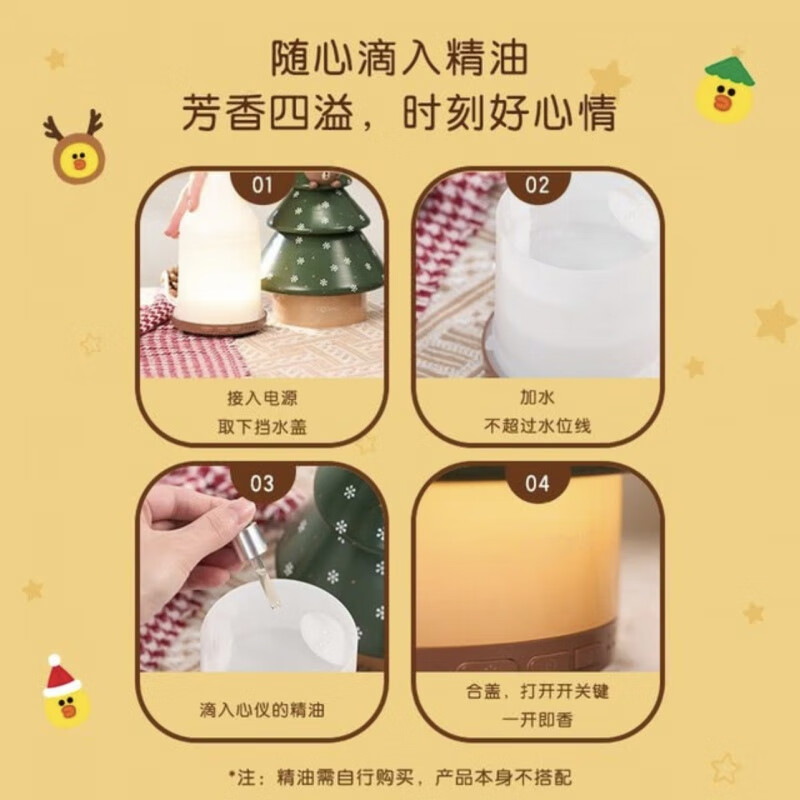 随心滴入精油
芳香四溢，时刻好心情

01
接入电源
取下挡水盖

02
加水
不超过水位线

03
滴入心仪的精油

04
合盖，打开开关键
一开即香

*注：精油需自行购买，产品本身不搭配