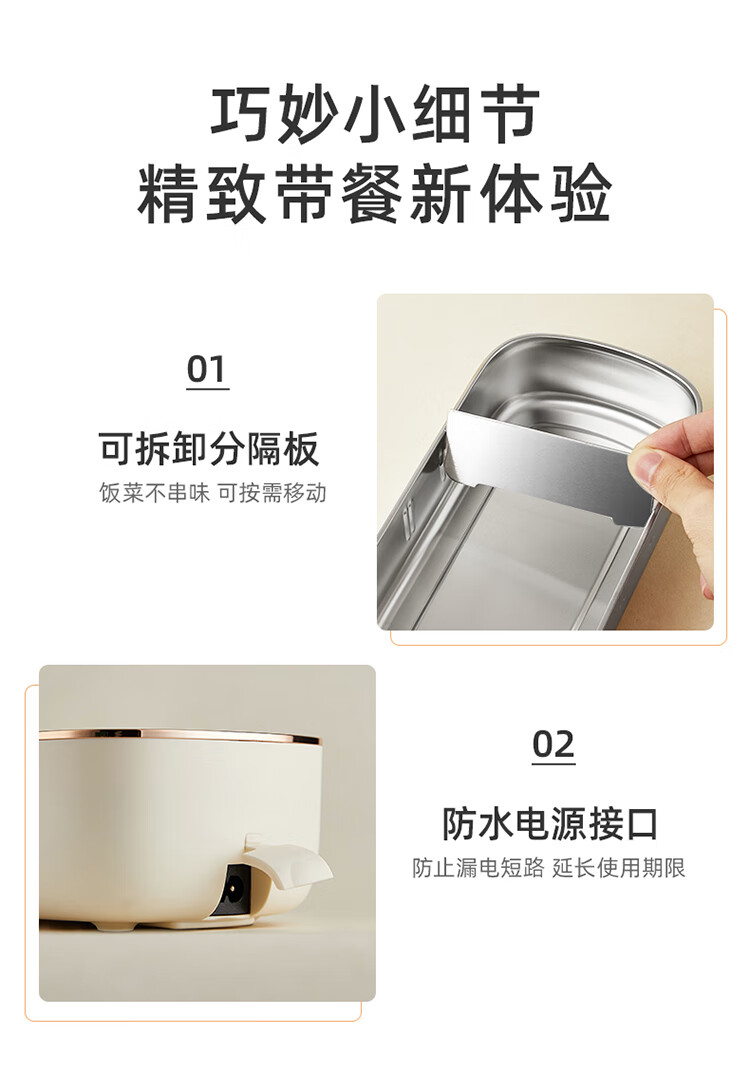 巧妙小细节
精致带餐新体验

01

可拆卸分隔板

饭菜不串味 可按需移动

02

防水电源接口

防止漏电短路 延长使用期限