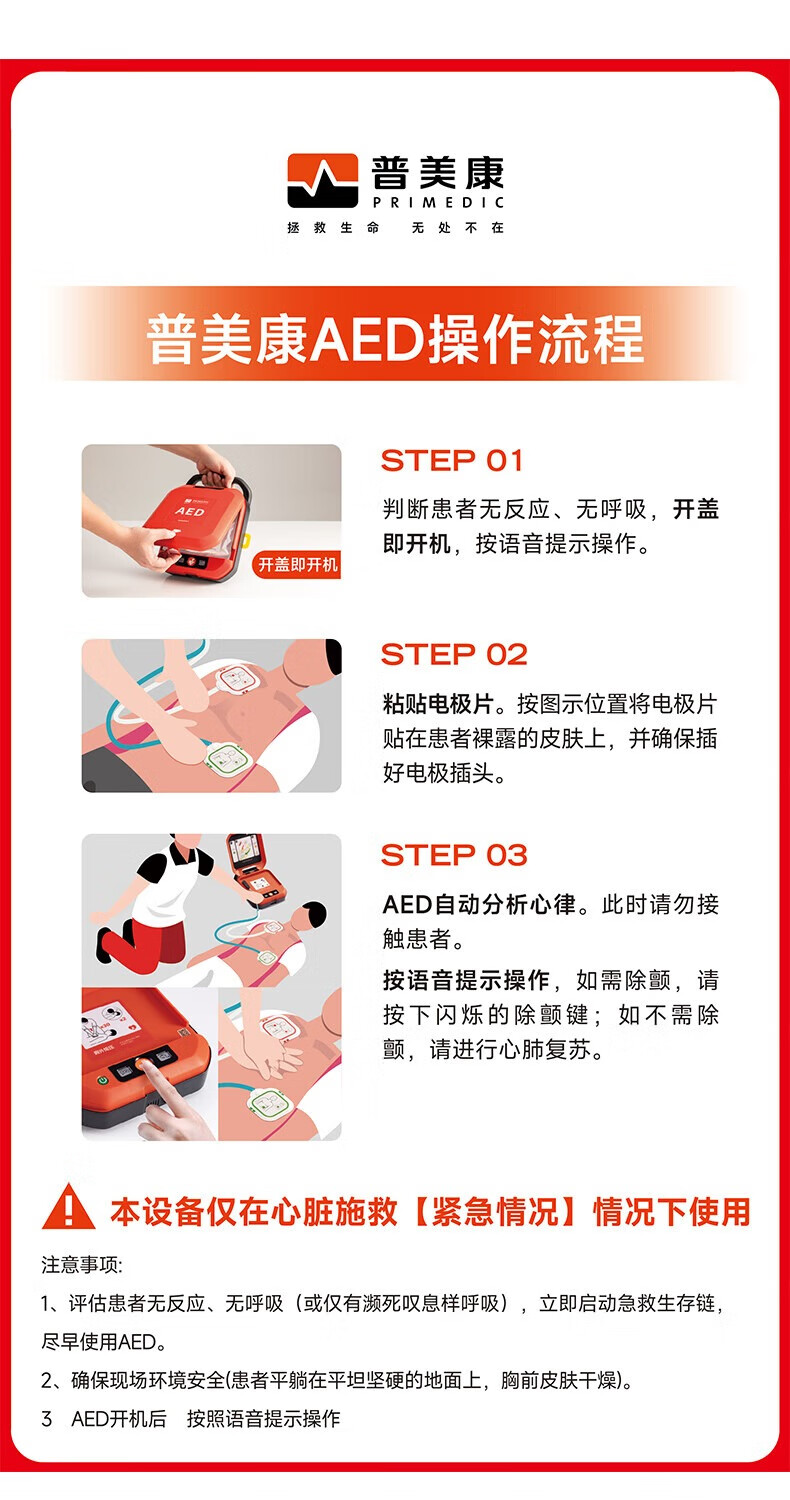 普美康
PRIMEDIC
拯救生命 无处不在

普美康AED操作流程

AED

开盖即开机

STEP 01
判断患者无反应、无呼吸，开盖即开机，按语音提示操作。

STEP 02
粘贴电极片。按图示位置将电极片贴在患者裸露的皮肤上，并确保插好电极插头。

STEP 03
AED自动分析心律。此时请勿接触患者。
按语音提示操作，如需除颤，请按下闪烁的除颤键；如不需除颤，请进行心肺复苏。

本设备仅在心脏施救【紧急情况】情况下使用

注意事项:
1、评估患者无反应、无呼吸（或仅有濒死叹息样呼吸），立即启动急救生存链，尽早使用AED。
2、确保现场环境安全(患者平躺在平坦坚硬的地面上，胸前皮肤干燥)。
3 AED开机后 按照语音提示操作