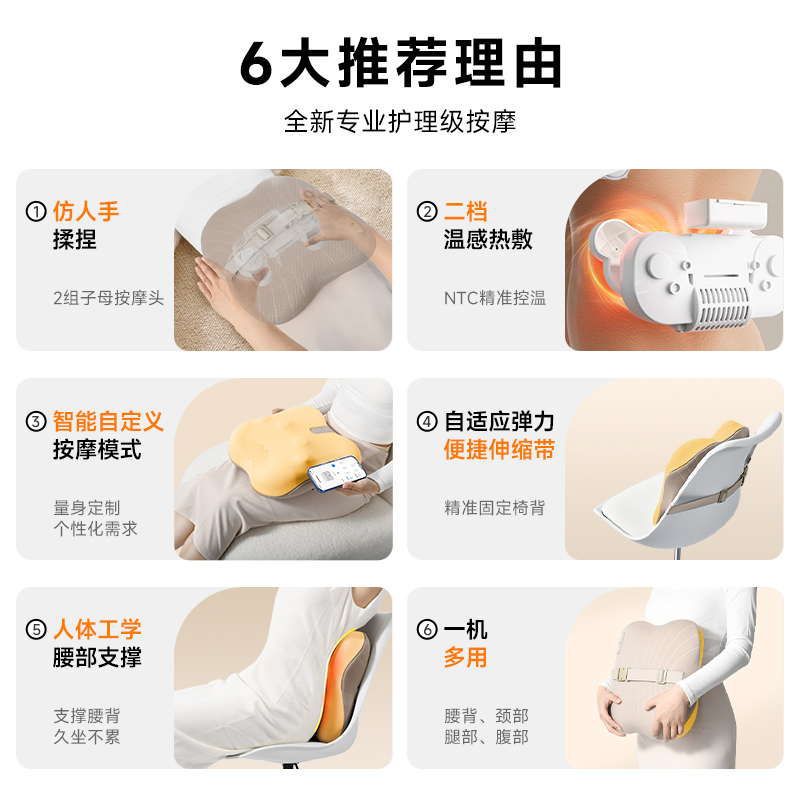 6大推荐理由

全新专业护理级按摩

① 仿人手
揉捏

2组子母按摩头

② 二档
温感热敷

NTC精准控温

③ 智能自定义
按摩模式

量身定制
个性化需求

④ 自适应弹力
便捷伸缩带

精准固定椅背

⑤ 人体工学
腰部支撑

支撑腰背
久坐不累

⑥ 一机
多用

腰背、颈部
腿部、腹部