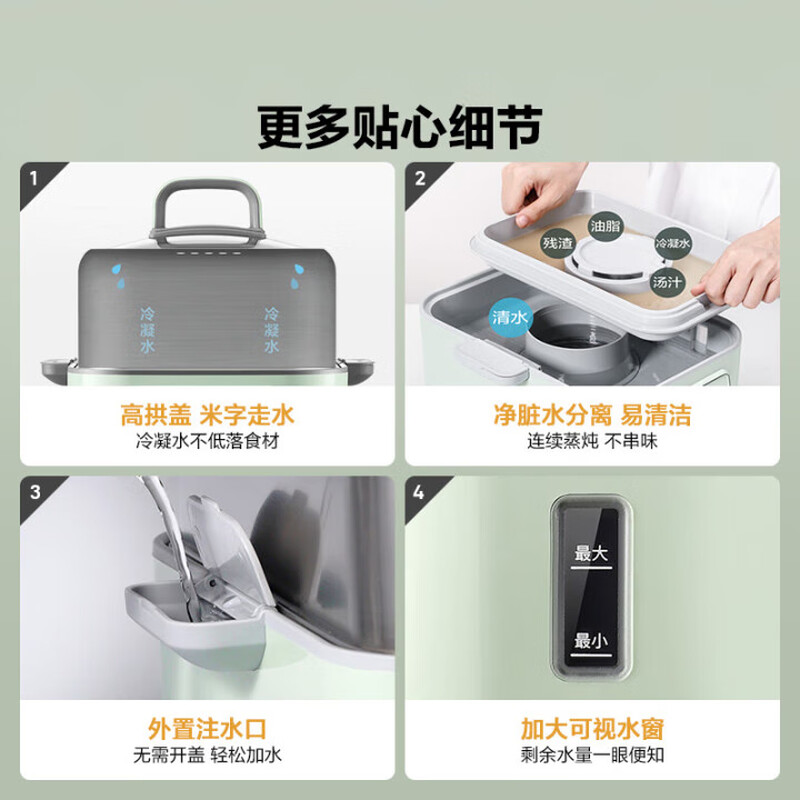 更多贴心细节

1

冷凝水

冷凝水

高拱盖 米字走水

冷凝水不低落食材

2

残渣

油脂

冷凝水

汤汁

清水

净脏水分离 易清洁

连续蒸炖 不串味

3

外置注水口

无需开盖 轻松加水

4

最大

最小

加大可视水窗

剩余水量一眼便知