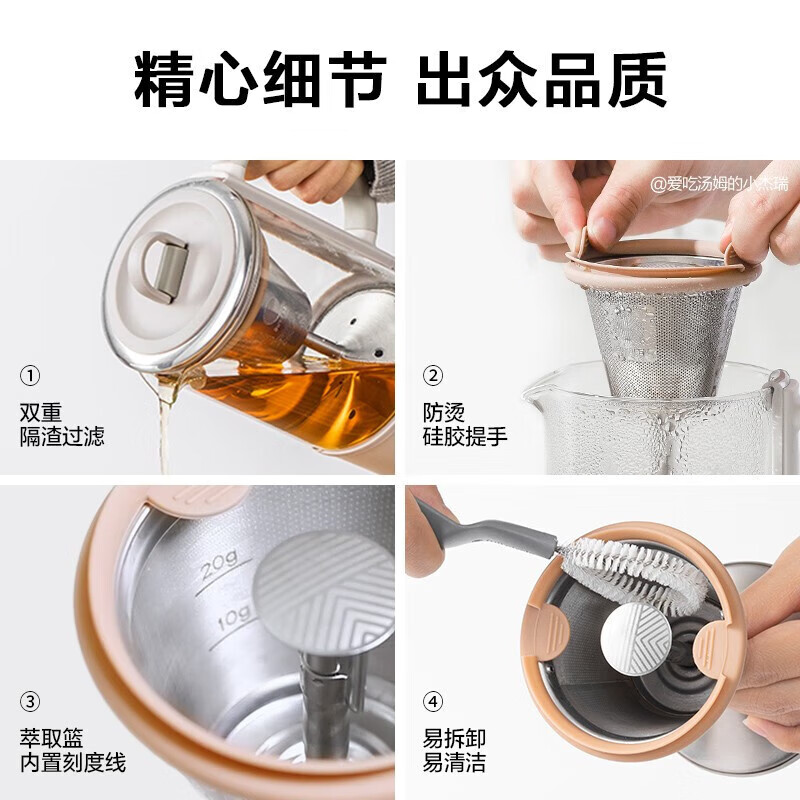 精心细节 出众品质

①
双重
隔渣过滤

@爱吃汤姆的小杰瑞

②
防烫
硅胶提手

20g
10g

③
萃取篮
内置刻度线

④
易拆卸
易清洁