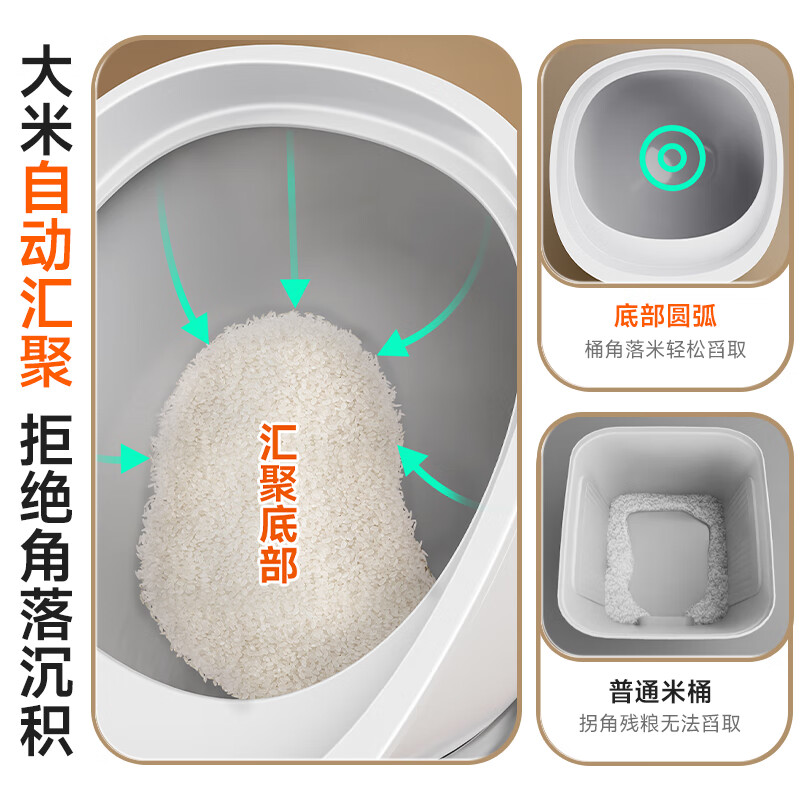 大米自动汇聚

拒绝角落沉积

汇聚底部

底部圆弧

桶角落米轻松舀取

普通米桶

拐角残粮无法舀取