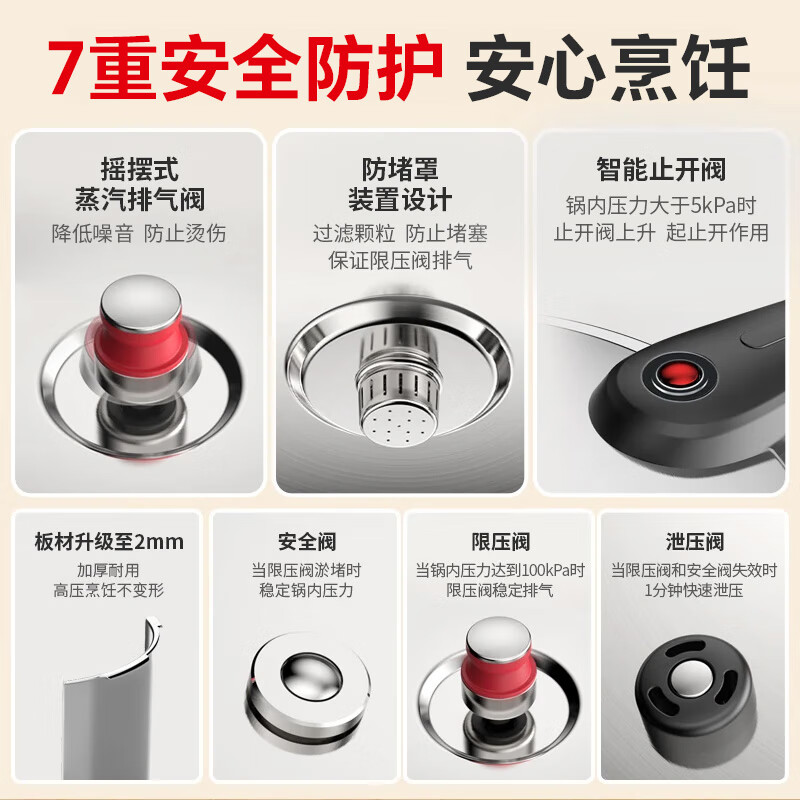 7重安全防护 安心烹饪

摇摆式
蒸汽排气阀
降低噪音 防止烫伤

防堵罩
装置设计
过滤颗粒 防止堵塞
保证限压阀排气

智能止开阀
锅内压力大于5kPa时
止开阀上升 起止开作用

板材升级至2mm
加厚耐用
高压烹饪不变形

安全阀
当限压阀淤堵时
稳定锅内压力

限压阀
当锅内压力达到100kPa时
限压阀稳定排气

泄压阀
当限压阀和安全阀失效时
1分钟快速泄压