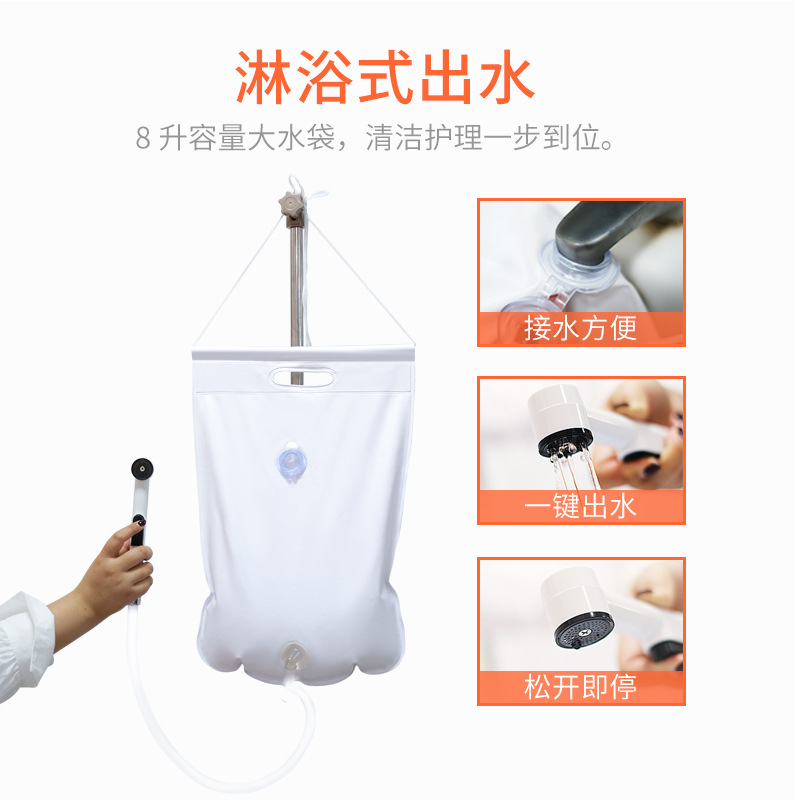 淋浴式出水

8 升容量大水袋，清洁护理一步到位。

接水方便

一键出水

松开即停