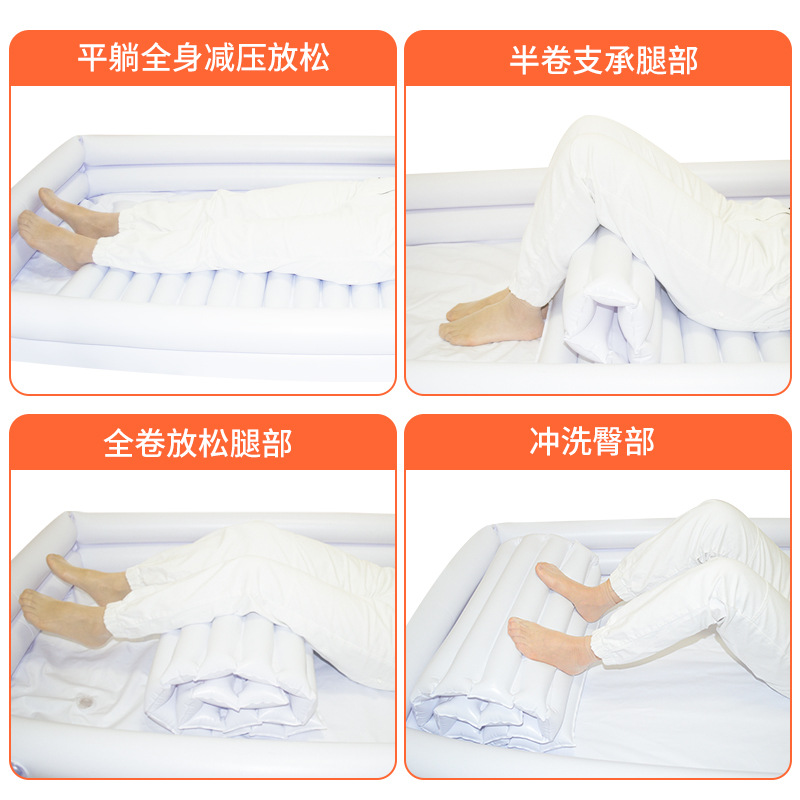 平躺全身减压放松

半卷支承腿部

全卷放松腿部

冲洗臀部